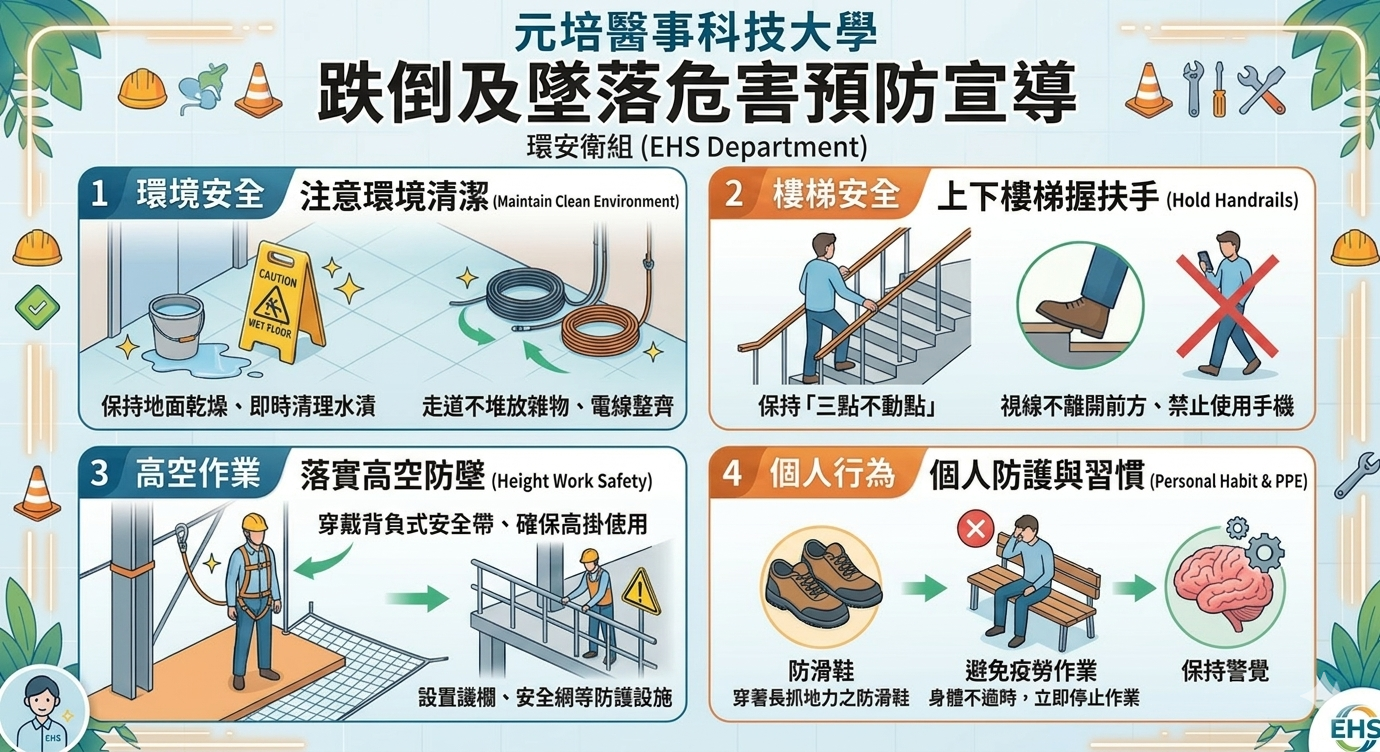 元培醫事科技大學
跌倒及墜落危害預防宣導
環安衛組 (EHS Department)

1 環境安全 注意環境清潔 (Maintain Clean Environment)

CAUTION WET FLOOR

保持地面乾燥、即時清理水漬
走道不堆放雜物、電線整齊

2 樓梯安全 上下樓梯握扶手 (Hold Handrails)

保持「三點不動點」
視線不離開前方、禁止使用手機

3 高空作業 落實高空防墜 (Height Work Safety)

穿戴背負式安全帶、確保高掛使用
設置護欄、安全網等防護設施

4 個人行為 個人防護與習慣 (Personal Habit & PPE)

防滑鞋
穿著長抓地力之防滑鞋
避免疲勞作業
身體不適時，立即停止作業
保持警覺

EHS
EHS